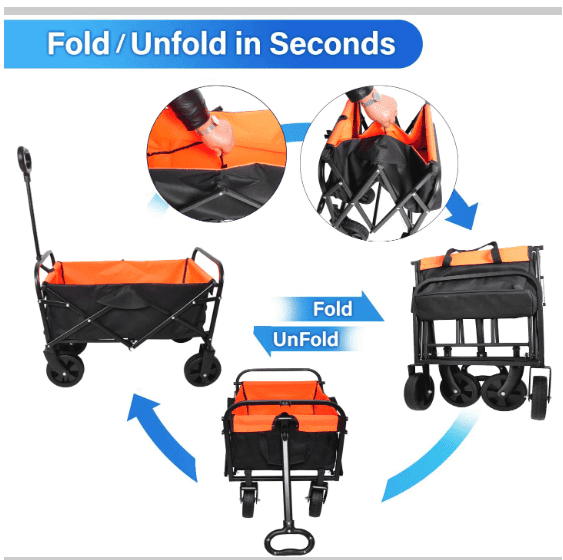 Fold / Unfold in Seconds

Fold

UnFold