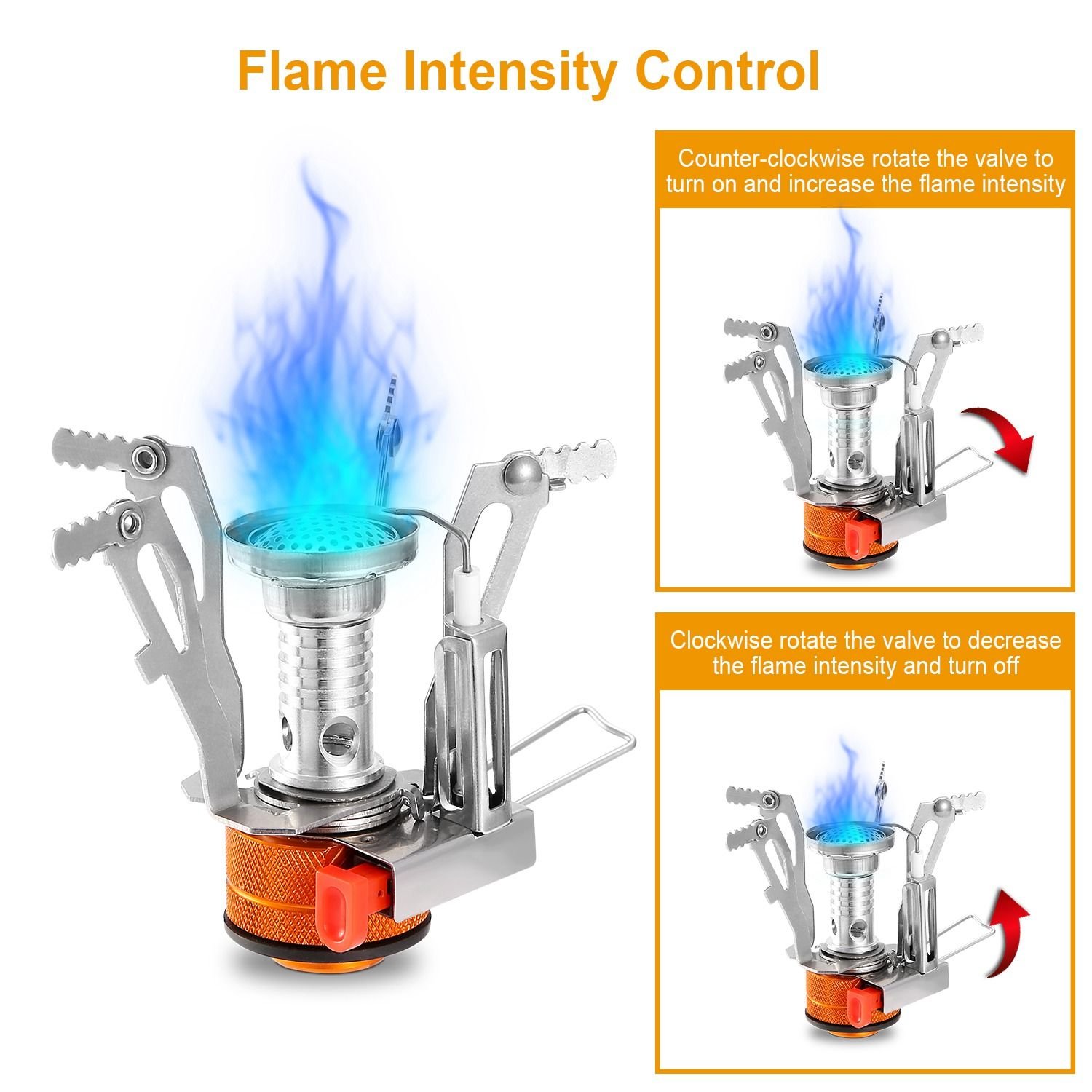 Flame Intensity Control

Counter-clockwise rotate the valve to turn on and increase the flame intensity

Clockwise rotate the valve to decrease the flame intensity and turn off